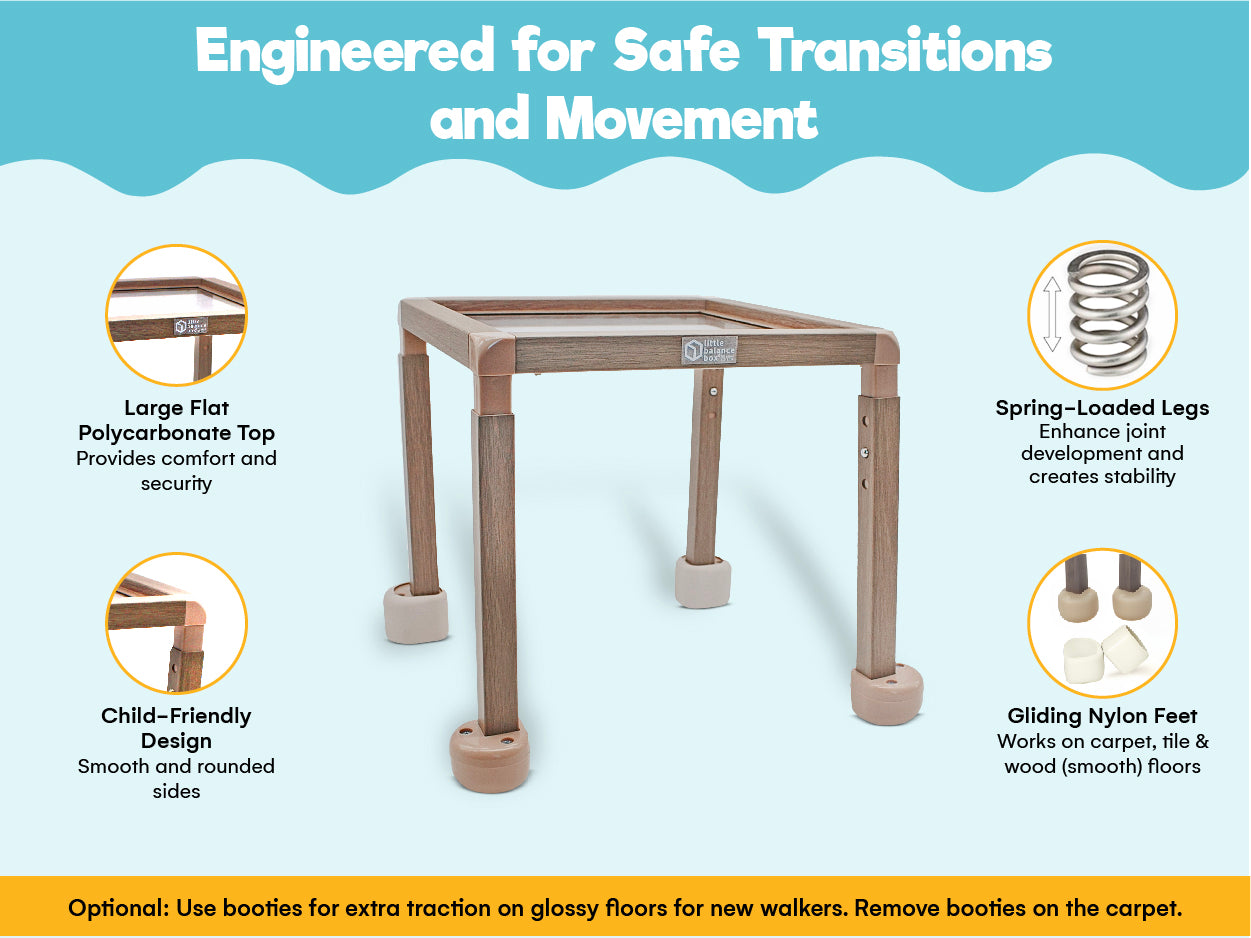 Engineered for Safe Transitions and Movement

Large Flat Polycarbonate Top
Provides comfort and security

Child-Friendly Design
Smooth and rounded sides

little balance box

Spring-Loaded Legs
Enhance joint development and creates stability

Gliding Nylon Feet
Works on carpet, tile & wood (smooth) floors

Optional: Use booties for extra traction on glossy floors for new walkers. Remove booties on the carpet.